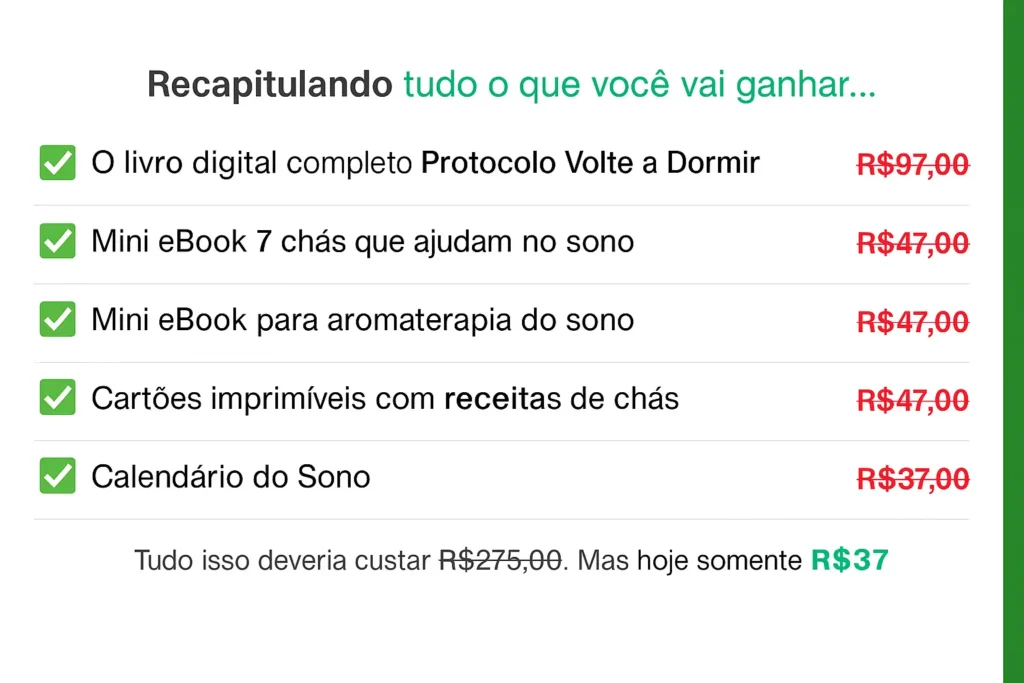 Recapitulando tudo o que você vai ganhar...

☑ O livro digital completo Protocolo Volte a Dormir R$97,00

☑ Mini eBook 7 chás que ajudam no sono R$47,00

☑ Mini eBook para aromaterapia do sono R$47,00

☑ Cartões imprimíveis com receitas de chás R$47,00

☑ Calendário do Sono R$37,00

Tudo isso deveria custar R$275,00. Mas hoje somente R$37